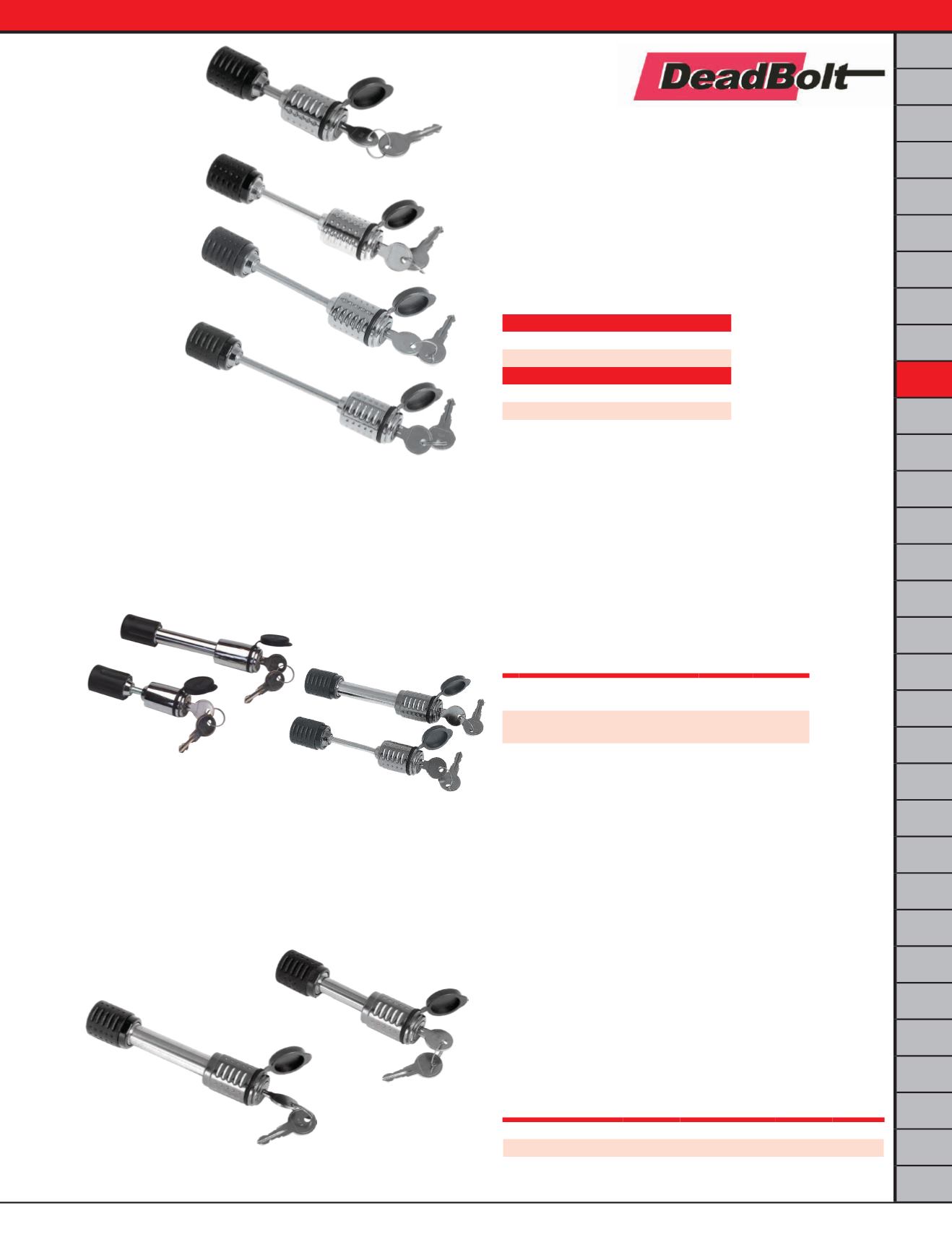 DeadBolt